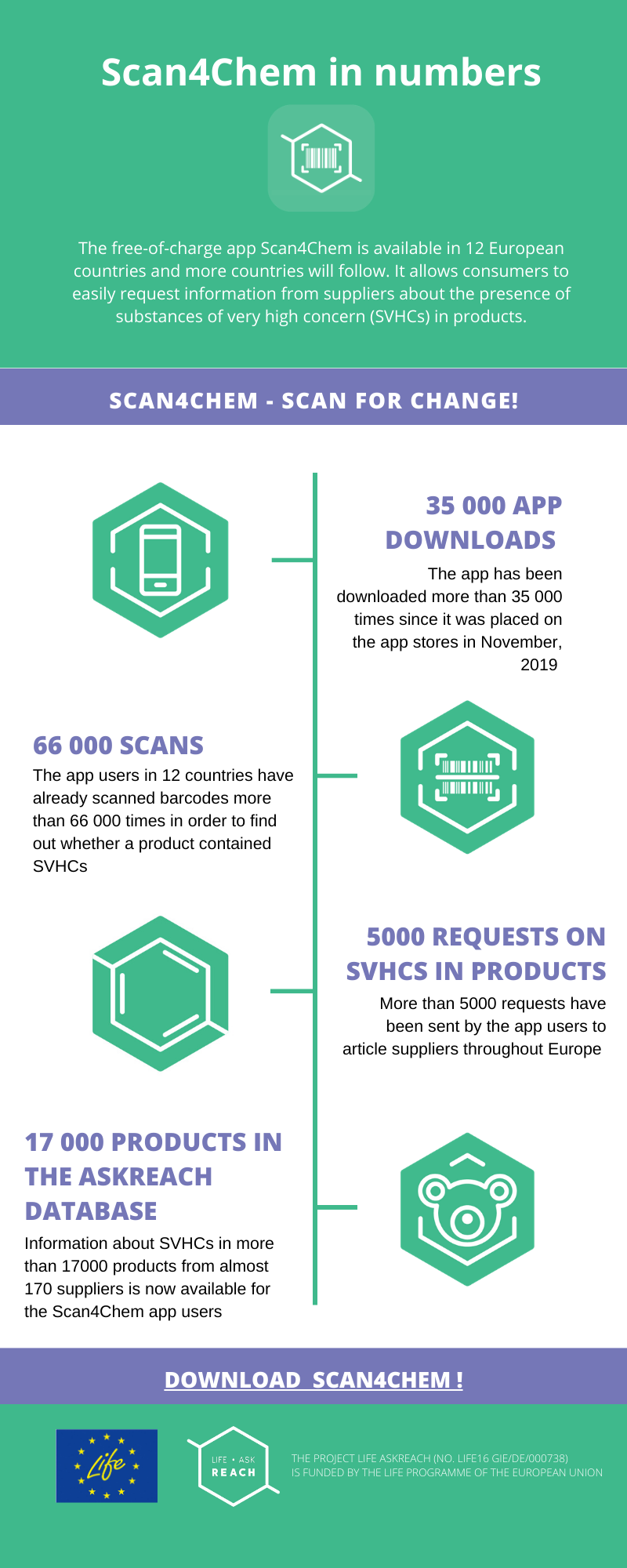 Scan4Chem in numbers

The free-of-charge app Scan4Chem is available in 12 European countries and more countries will follow. It allows consumers to easily request information from suppliers about the presence of substances of very high concern (SVHCs) in products.

SCAN4CHEM - SCAN FOR CHANGE!

35 000 APP DOWNLOADS

The app has been downloaded more than 35 000 times since it was placed on the app stores in November, 2019

66 000 SCANS

The app users in 12 countries have already scanned barcodes more than 66 000 times in order to find out whether a product contained SVHCs

5000 REQUESTS ON SVHCS IN PRODUCTS

More than 5000 requests have been sent by the app users to article suppliers throughout Europe

17 000 PRODUCTS IN THE ASKREACH DATABASE

Information about SVHCs in more than 17000 products from almost 170 suppliers is now available for the Scan4Chem app users

DOWNLOAD SCAN4CHEM !

Life

LIFE • ASK REACH

THE PROJECT LIFE ASKREACH (NO. LIFE16 GIE/DE/000738) IS FUNDED BY THE LIFE PROGRAMME OF THE EUROPEAN UNION